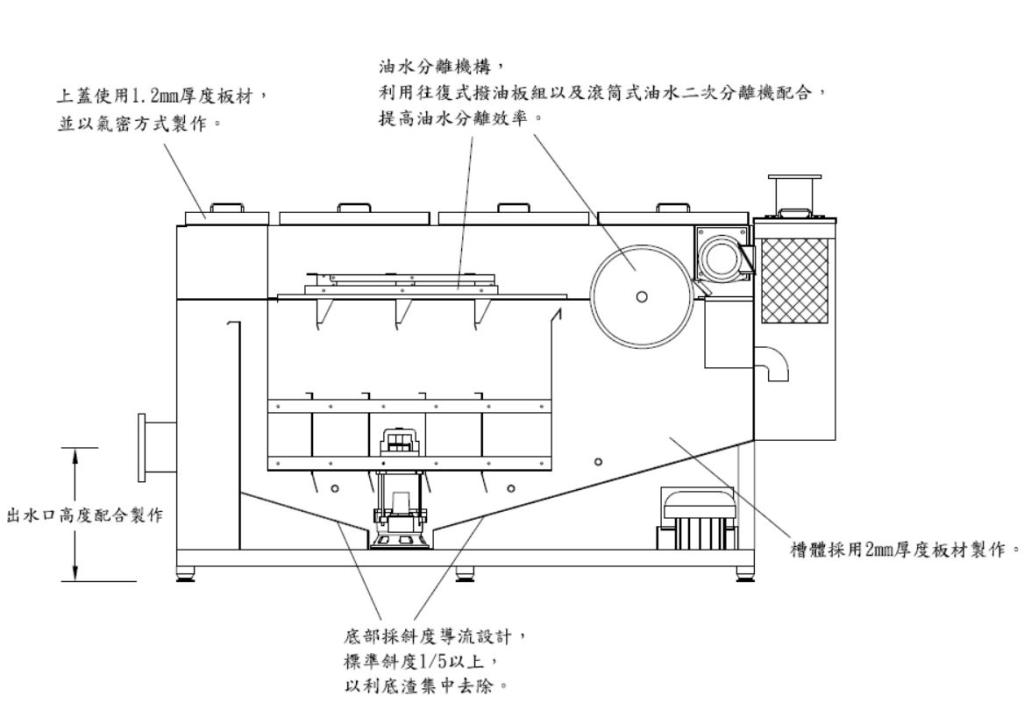 上蓋使用1.2mm厚度板材，
並以氣密方式製作。

油水分離機構，
利用往復式撥油板組以及滾筒式油水二次分離機配合，
提高油水分離效率。

出水口高度配合製作

槽體採用2mm厚度板材製作。

底部採斜度導流設計，
標準斜度1/5以上，
以利底渣集中去除。